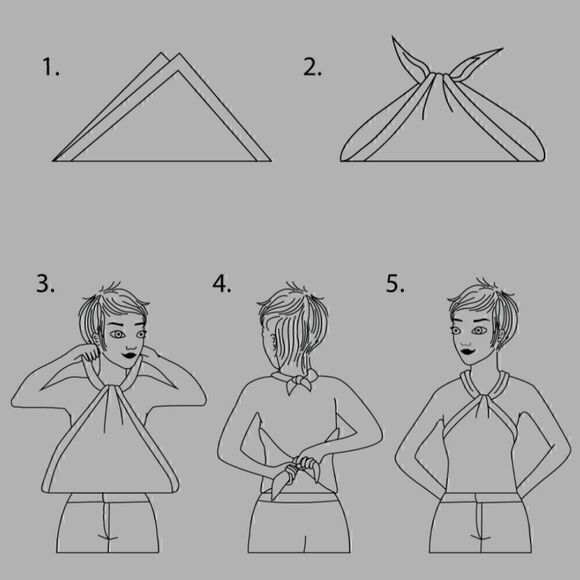 1.

2.

3.

4.

5.